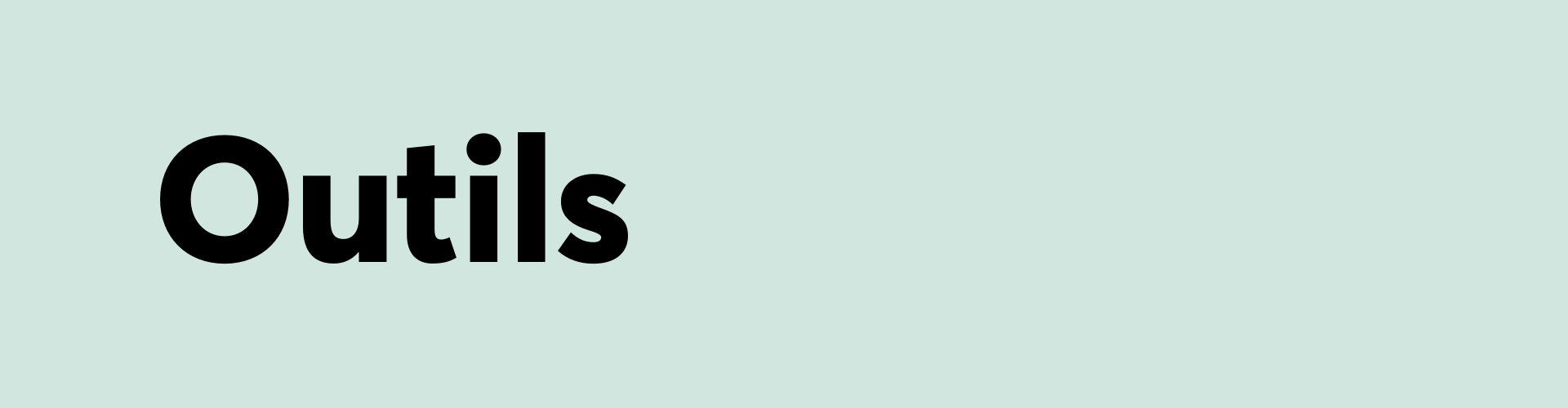 Outils